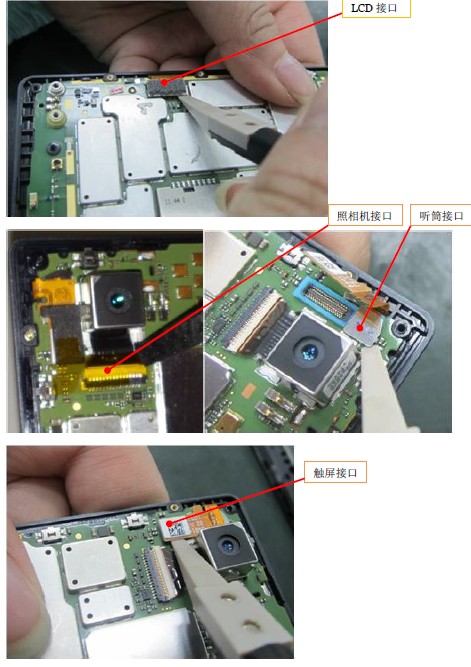 LCD 接口

照相机接口

听筒接口

触屏接口