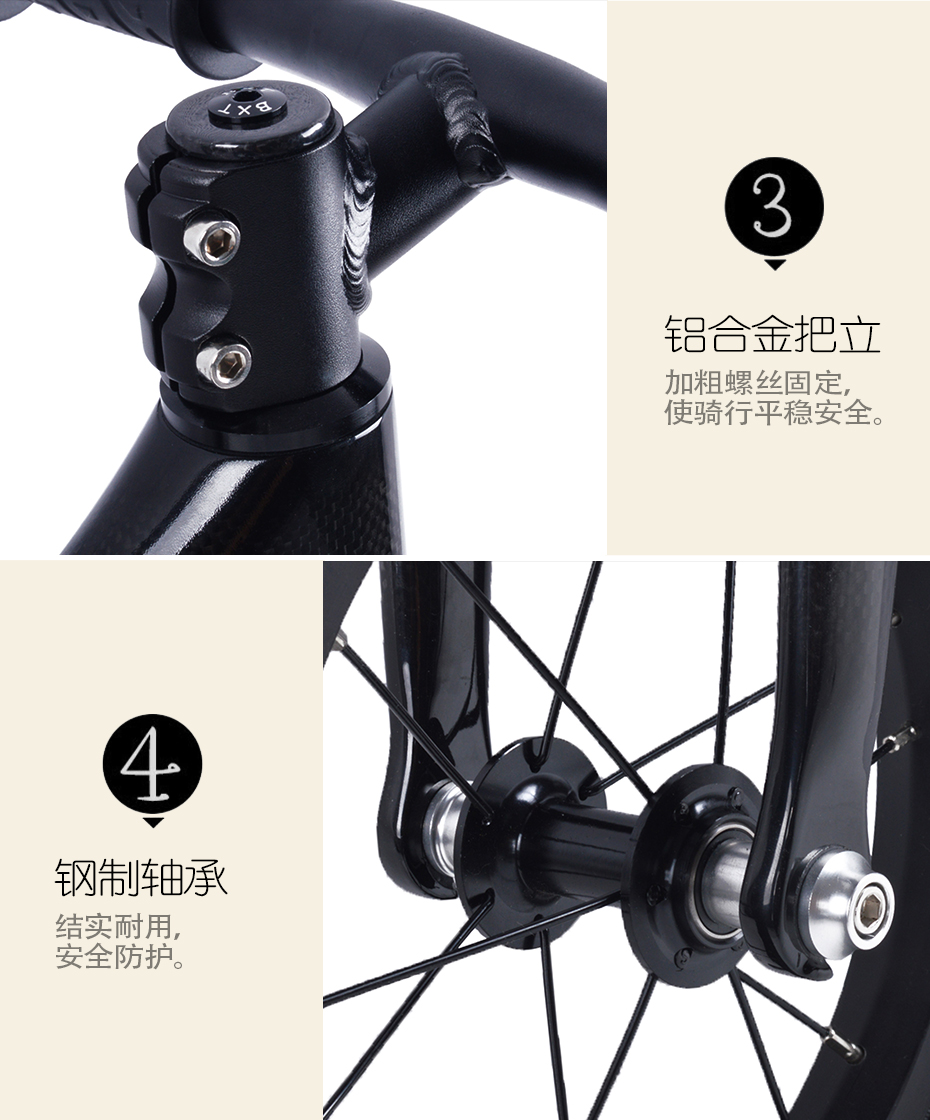 BXT

3

铝合金把立

加粗螺丝固定，
使骑行平稳安全。

4

钢制轴承

结实耐用，
安全防护。