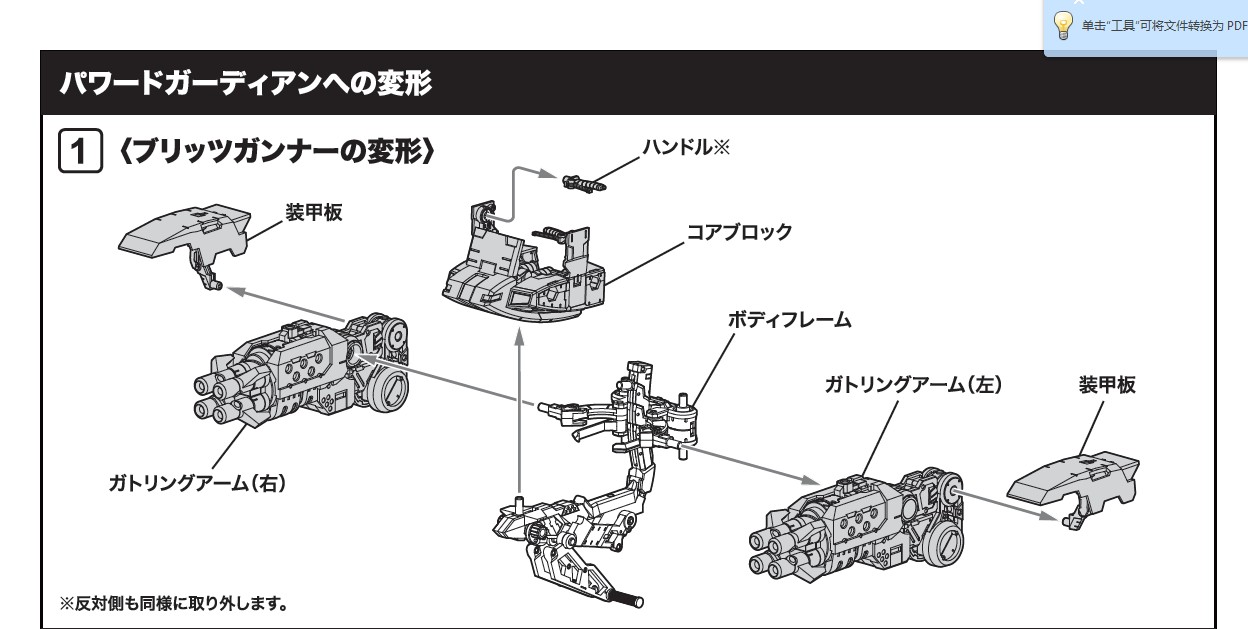 单击"工具"可将文件转换为 PDF

パワードガーディアンへの変形

1 〈ブリッツガンナーの変形〉

ハンドル※

装甲板

コアブロック

ボディフレーム

ガトリングアーム(左)

装甲板

ガトリングアーム(右)

※反対側も同様に取り外します。