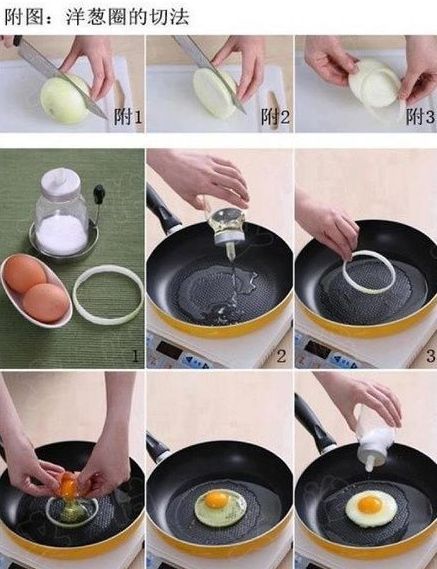 附图：洋葱圈的切法

附1

附2

附3

1

2

3