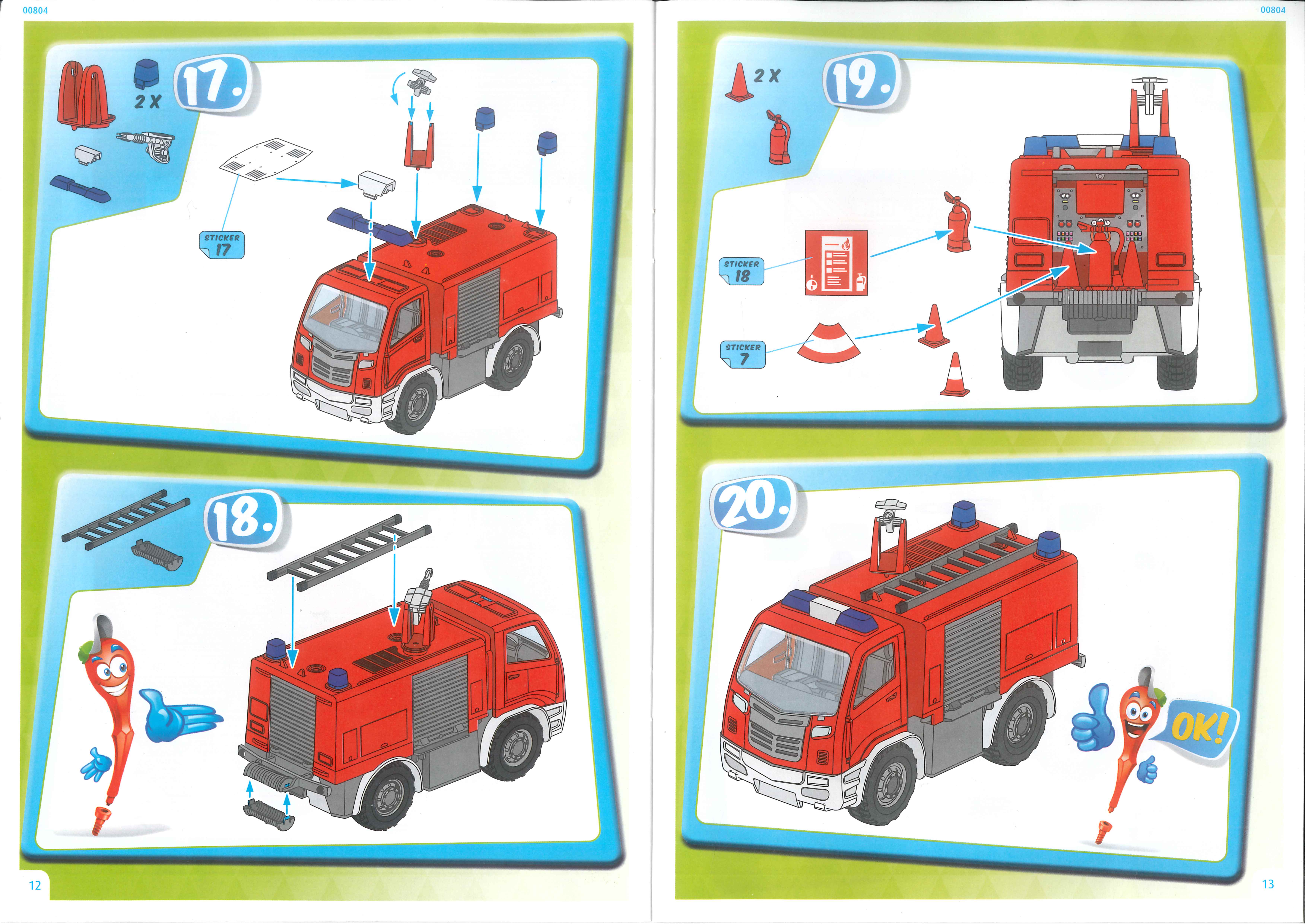 00804

2 X

17.

STICKER
17

18.

12

00804

2 X

19.

STICKER
18

STICKER
7

20.

OK!

13