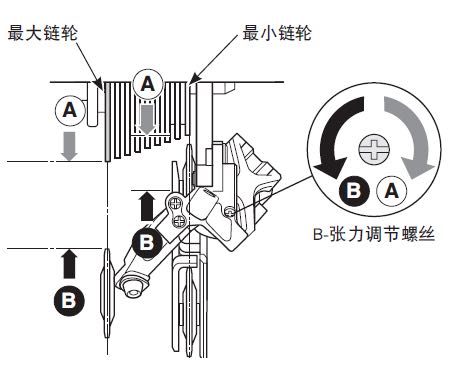 最大链轮

最小链轮

A

A

B

B

B

A

B-张力调节螺丝