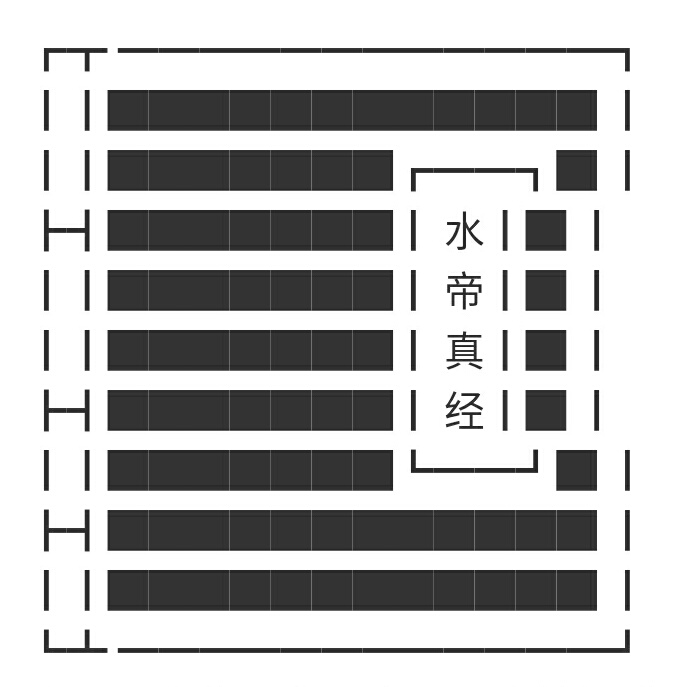 水帝真经