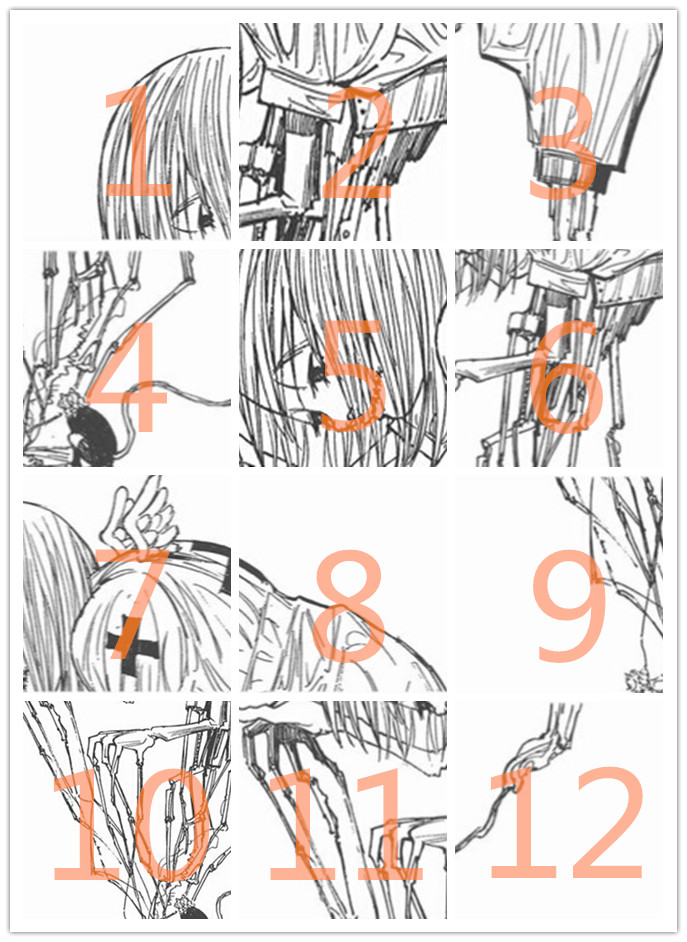 1
2
3
4
5
6
7
8
9
10
11
12