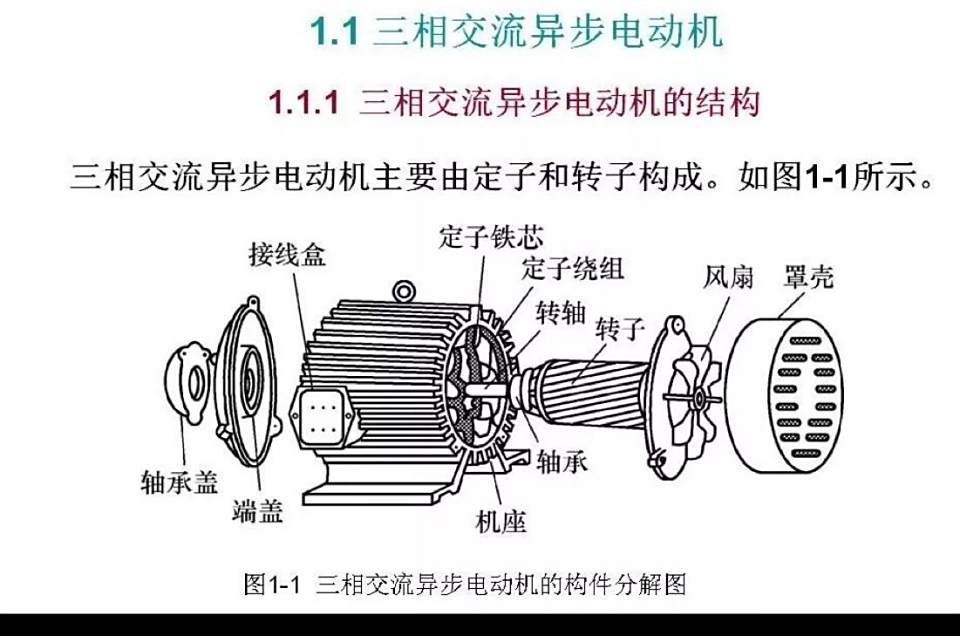 1.1 三相交流异步电动机

1.1.1 三相交流异步电动机的结构

三相交流异步电动机主要由定子和转子构成。如图1-1所示。

接线盒
定子铁芯
定子绕组
转轴
转子
风扇
罩壳
轴承盖
端盖
轴承
机座

图1-1 三相交流异步电动机的构件分解图