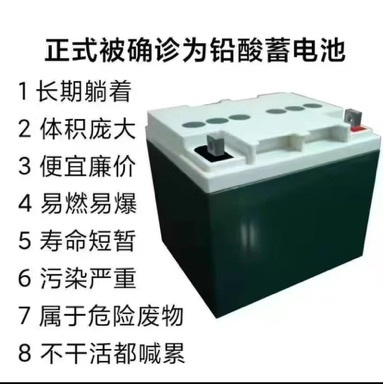 正式被确诊为铅酸蓄电池

1 长期躺着
2 体积庞大
3 便宜廉价
4 易燃易爆
5 寿命短暂
6 污染严重
7 属于危险废物
8 不干活都喊累