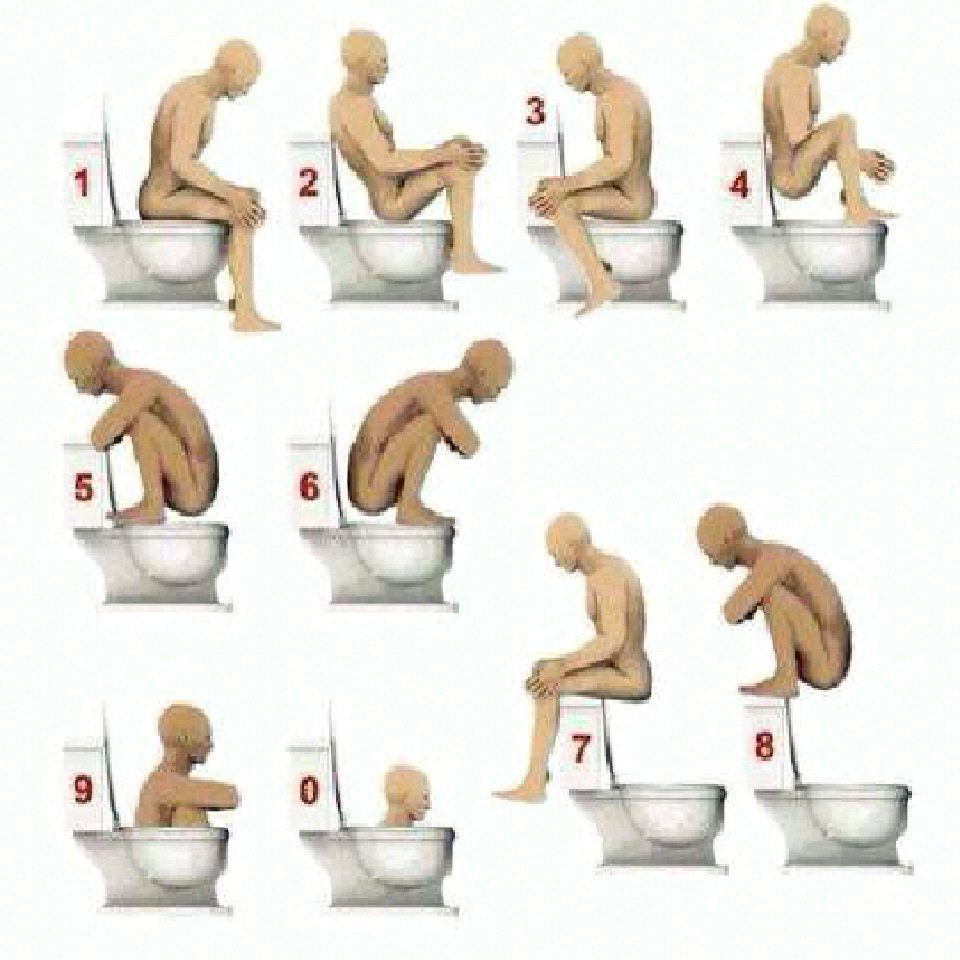 1
2
3
4
5
6
7
8
9
0